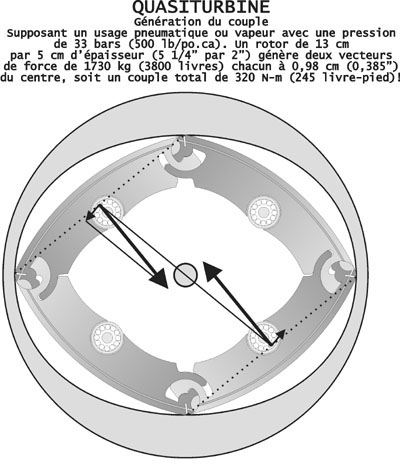 QUASITURBINE

Génération du couple

Supposant un usage pneumatique ou vapeur avec une pression de 33 bars (500 lb/po.ca). Un rotor de 13 cm par 5 cm d'épaisseur (5 1/4" par 2") génère deux vecteurs de force de 1730 kg (3800 livres) chacun à 0,98 cm (0,385") du centre, soit un couple total de 320 N-m (245 livre-pied)!